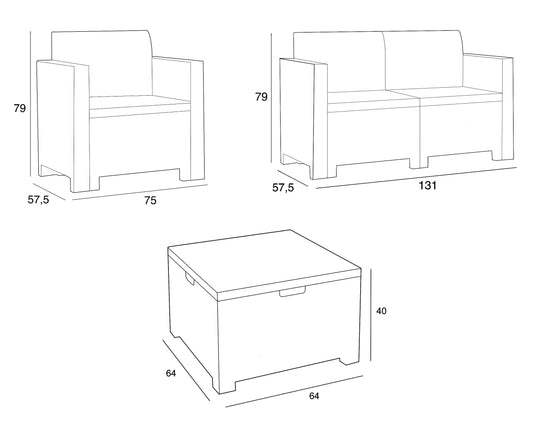 79
57,5
75
79
57,5
131
40
64
64